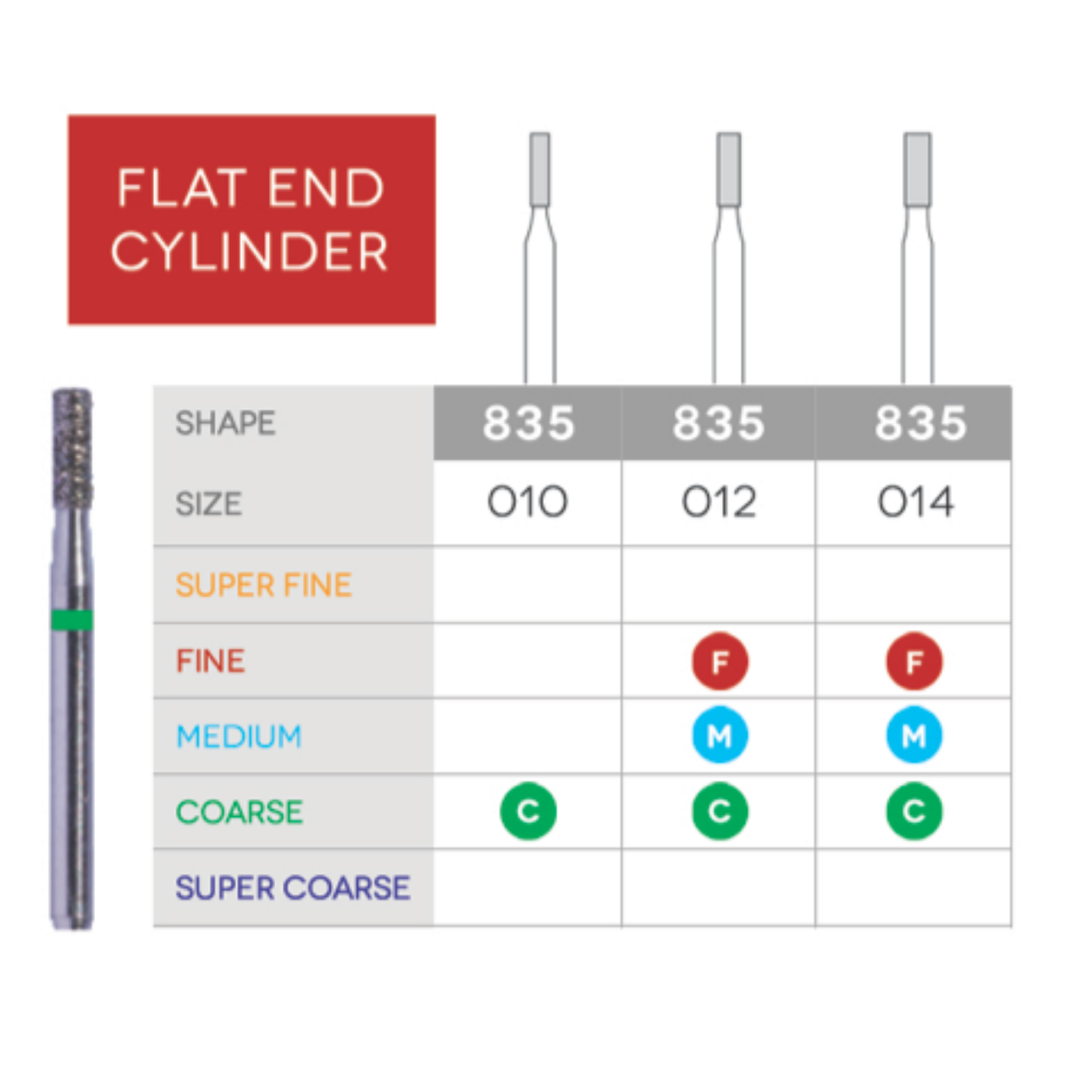 FLAT END CYLINDER

| SHAPE | 835 | 835 | 835 |
|---|---|---|---|
| SIZE | 010 | 012 | 014 |
| SUPER FINE | | | |
| FINE | | F | F |
| MEDIUM | | M | M |
| COARSE | C | C | C |
| SUPER COARSE | | | |